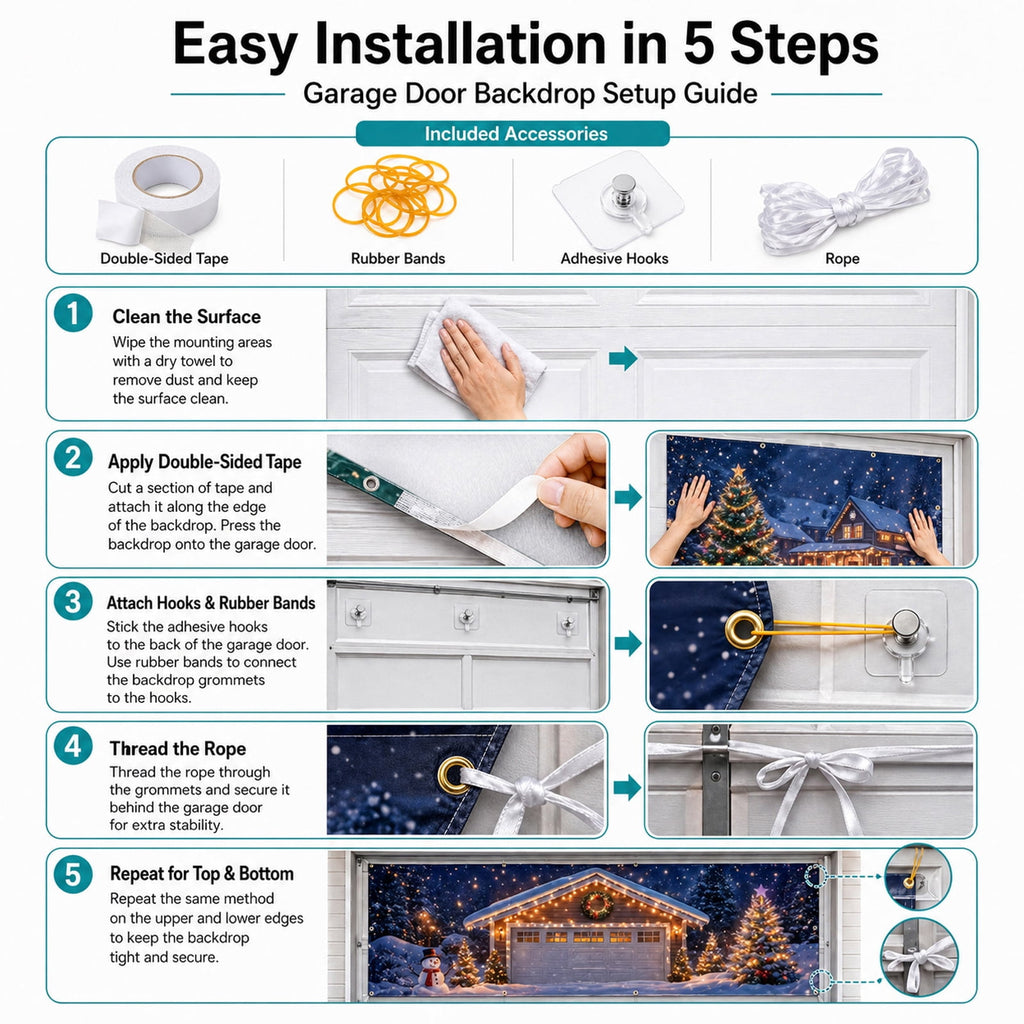 Easy Installation in 5 Steps

Garage Door Backdrop Setup Guide

Included Accessories

Double-Sided Tape

Rubber Bands

Adhesive Hooks

Rope

1

Clean the Surface

Wipe the mounting areas with a dry towel to remove dust and keep the surface clean.

2

Apply Double-Sided Tape

Cut a section of tape and attach it along the edge of the backdrop. Press the backdrop onto the garage door.

3

Attach Hooks & Rubber Bands

Stick the adhesive hooks to the back of the garage door. Use rubber bands to connect the backdrop grommets to the hooks.

4

Thread the Rope

Thread the rope through the grommets and secure it behind the garage door for extra stability.

5

Repeat for Top & Bottom

Repeat the same method on the upper and lower edges to keep the backdrop tight and secure.